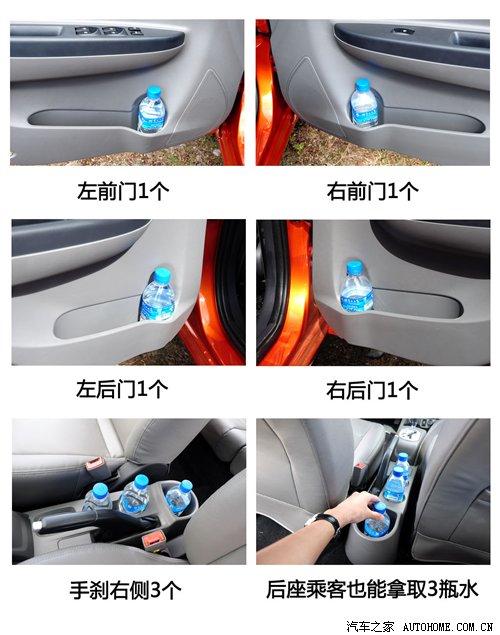 左前门1个

右前门1个

左后门1个

右后门1个

手刹右侧3个

后座乘客也能拿取3瓶水

汽车之家 AUTOHOME.COM.CN